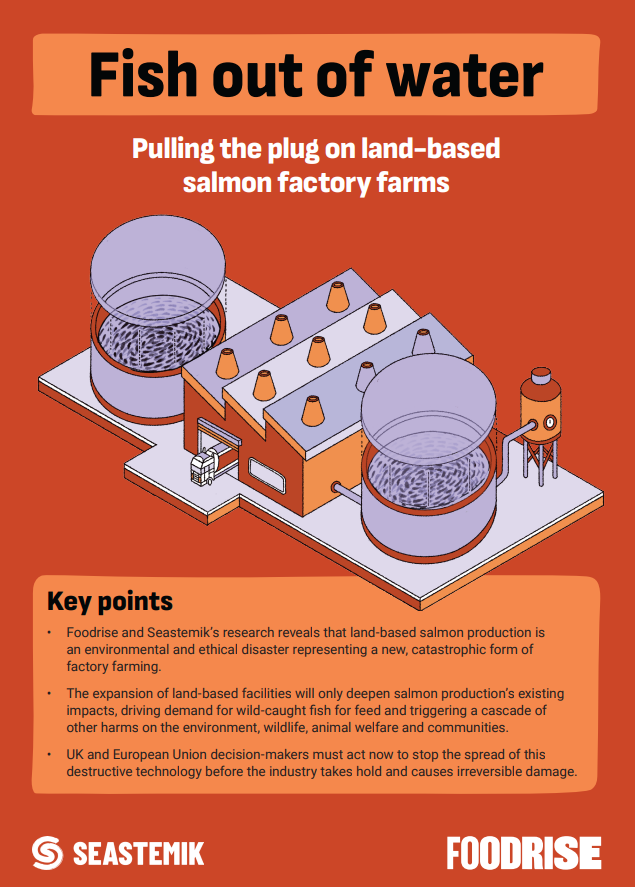 Fish out of water

Pulling the plug on land-based salmon factory farms

Key points

• Foodrise and Seastemik's research reveals that land-based salmon production is an environmental and ethical disaster representing a new, catastrophic form of factory farming.

• The expansion of land-based facilities will only deepen salmon production's existing impacts, driving demand for wild-caught fish for feed and triggering a cascade of other harms on the environment, wildlife, animal welfare and communities.

• UK and European Union decision-makers must act now to stop the spread of this destructive technology before the industry takes hold and causes irreversible damage.

SEASTEMIK

FOODRISE